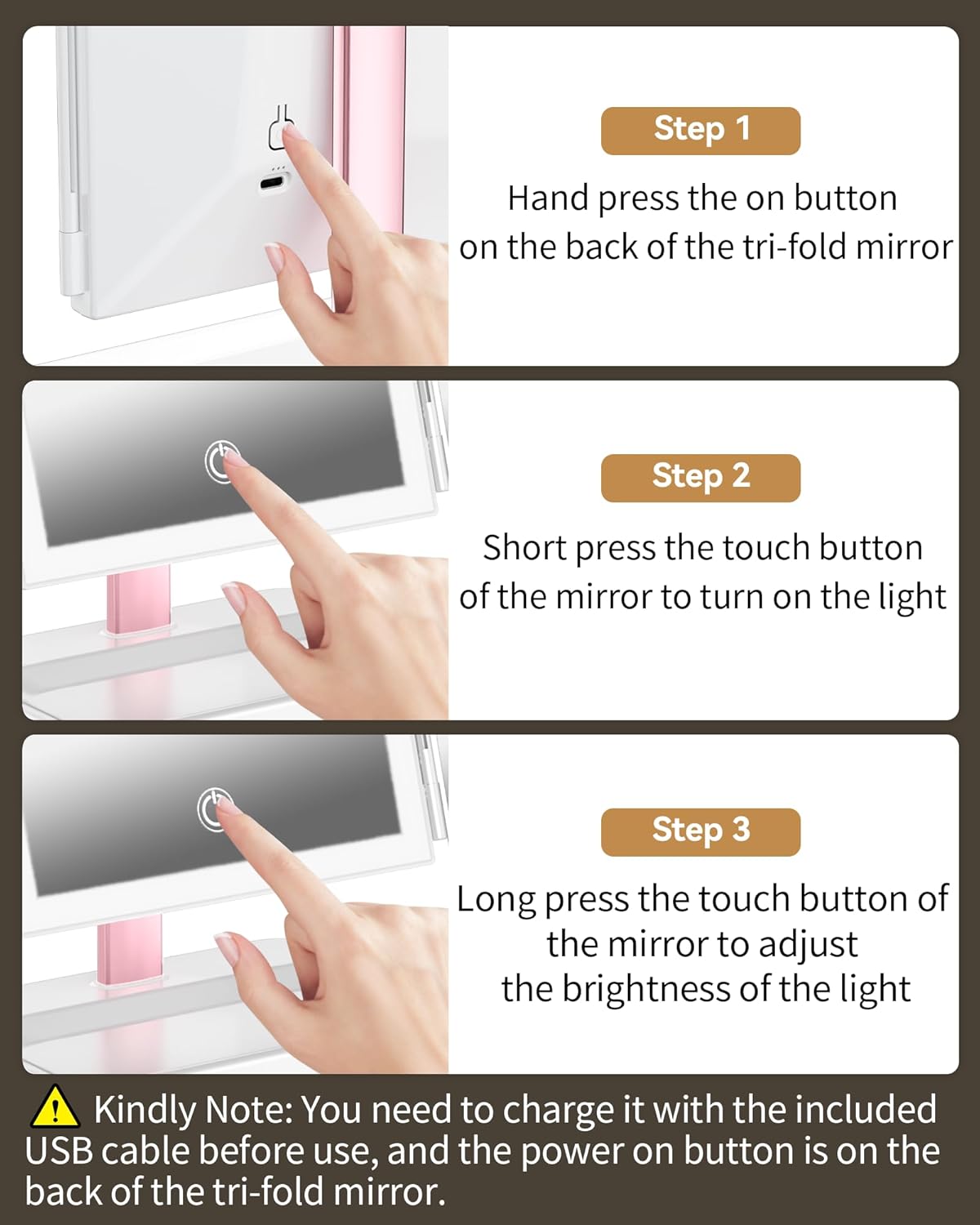 Step 1

Hand press the on button on the back of the tri-fold mirror

Step 2

Short press the touch button of the mirror to turn on the light

Step 3

Long press the touch button of the mirror to adjust the brightness of the light

Kindly Note: You need to charge it with the included USB cable before use, and the power on button is on the back of the tri-fold mirror.